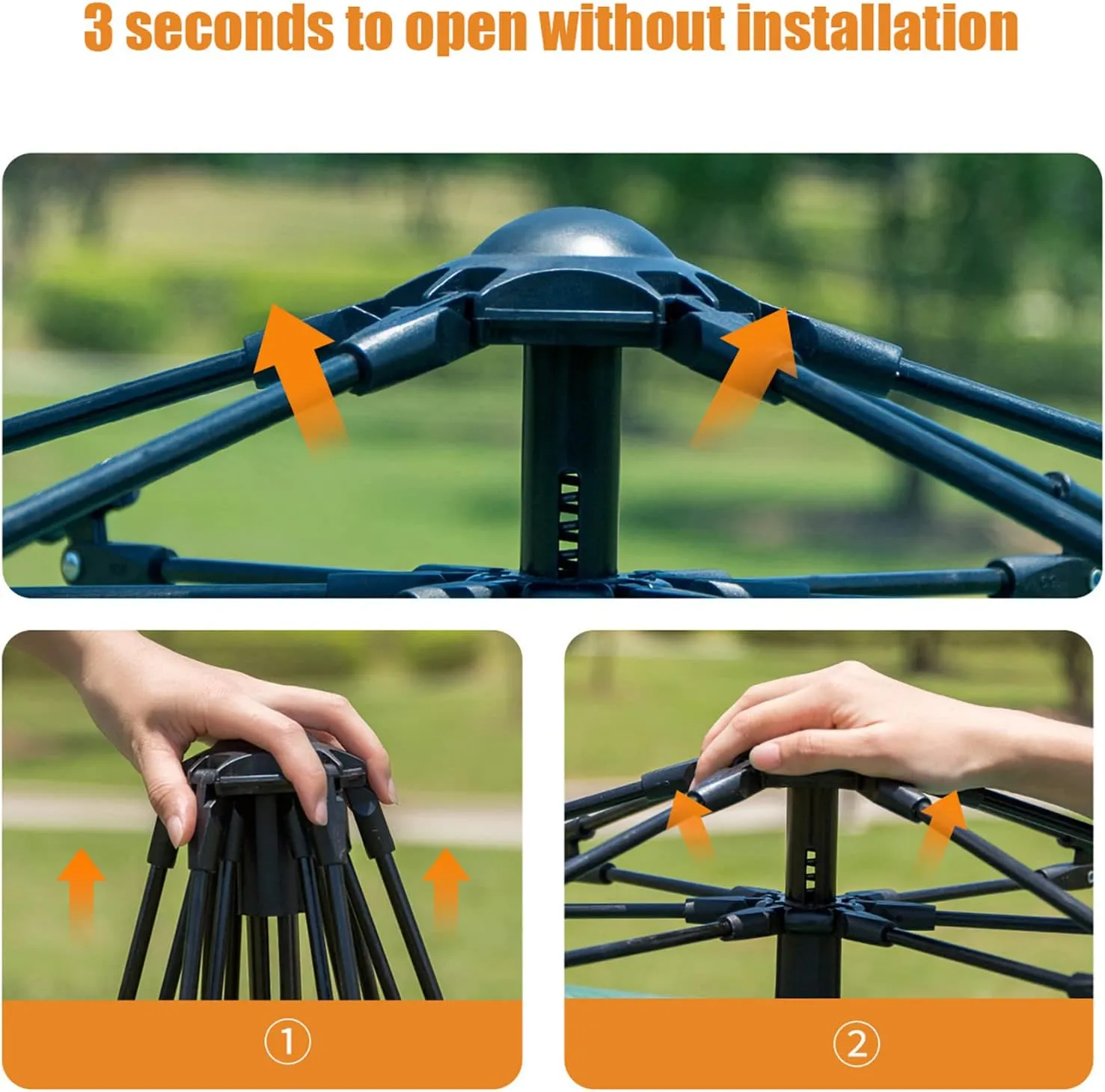 3 seconds to open without installation

①

②