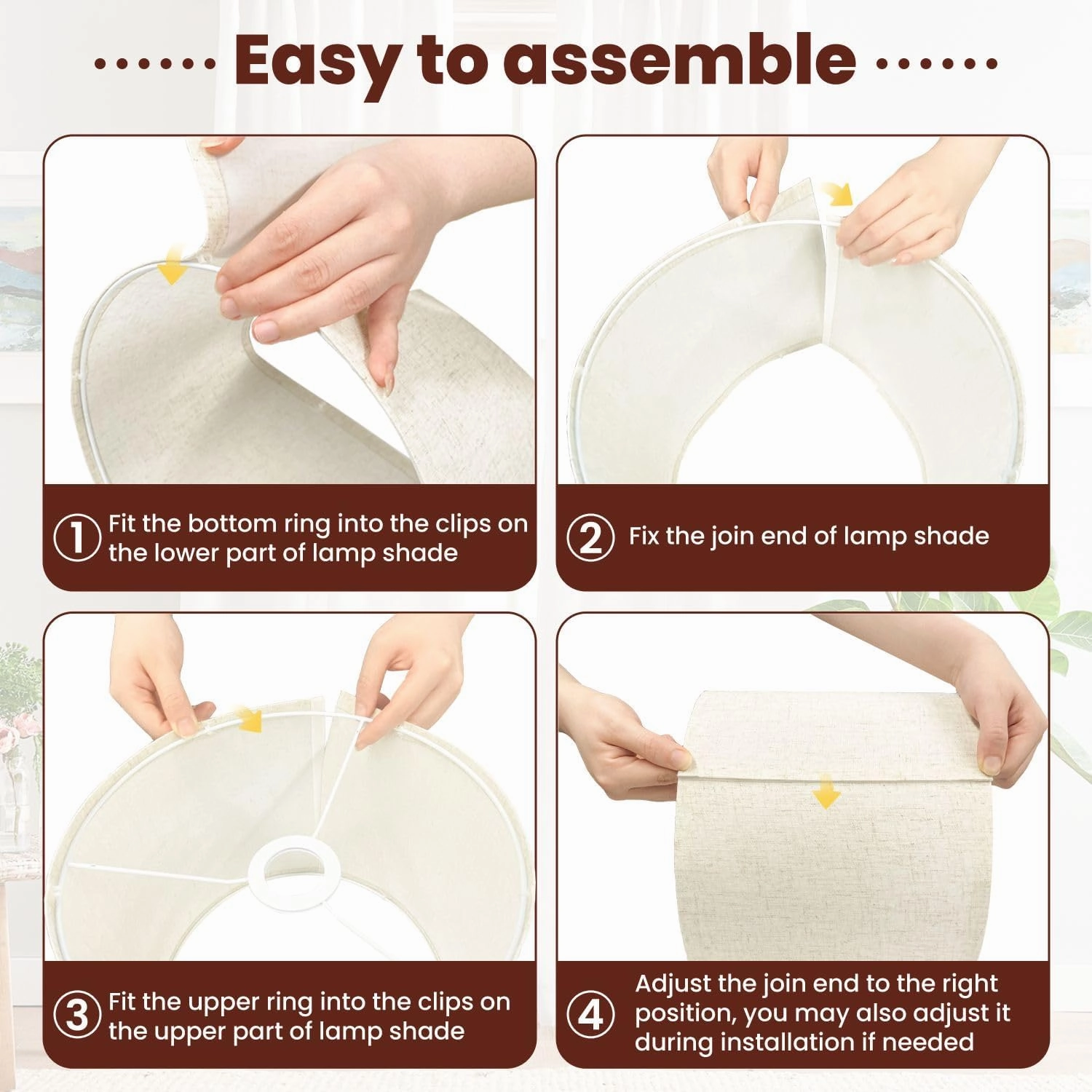 Easy to assemble

1 Fit the bottom ring into the clips on the lower part of lamp shade

2 Fix the join end of lamp shade

3 Fit the upper ring into the clips on the upper part of lamp shade

4 Adjust the join end to the right position, you may also adjust it during installation if needed